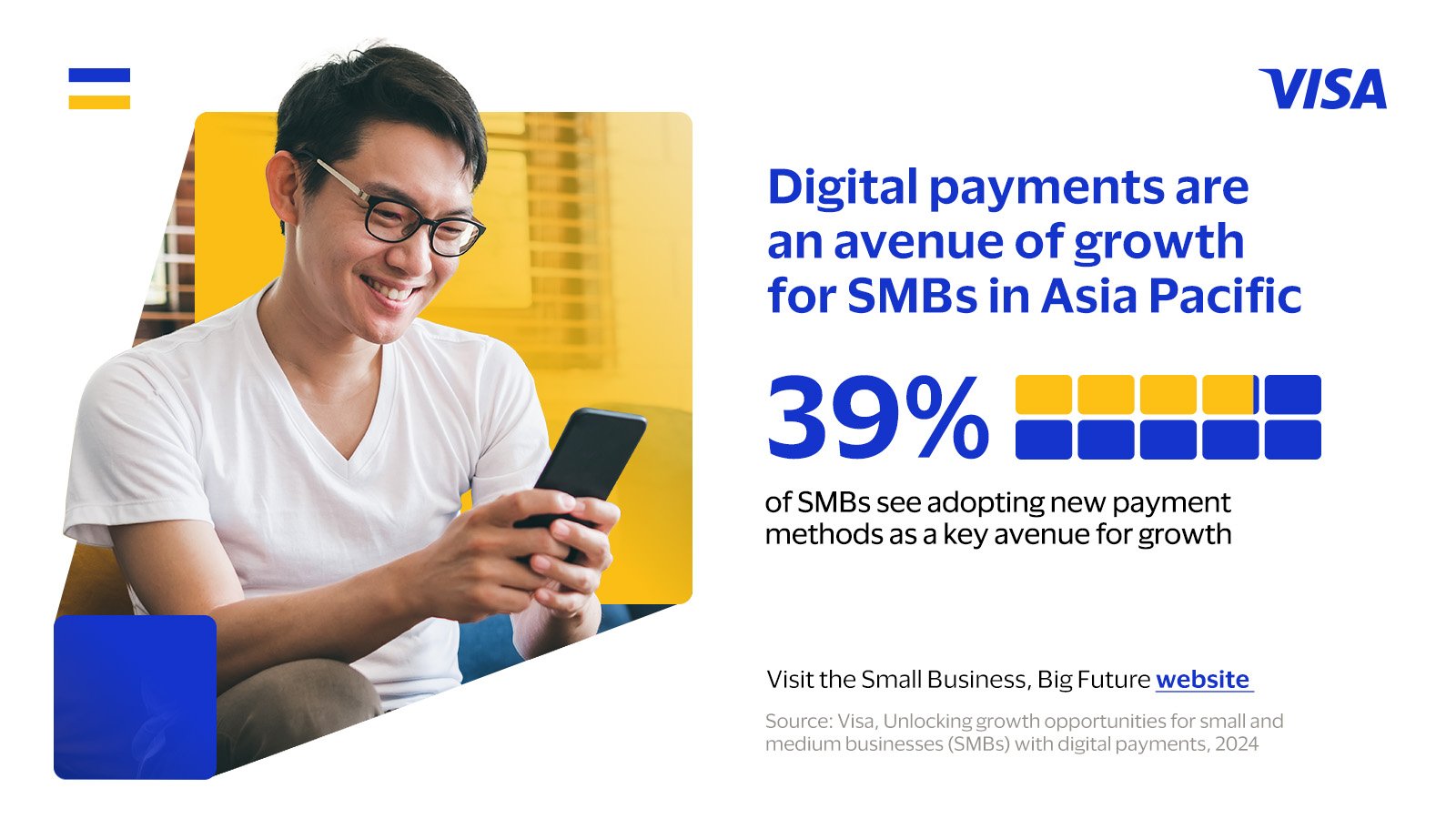 VISA

Digital payments are an avenue of growth for SMBs in Asia Pacific

39%

of SMBs see adopting new payment methods as a key avenue for growth

Visit the Small Business, Big Future website

Source: Visa, Unlocking growth opportunities for small and medium businesses (SMBs) with digital payments, 2024